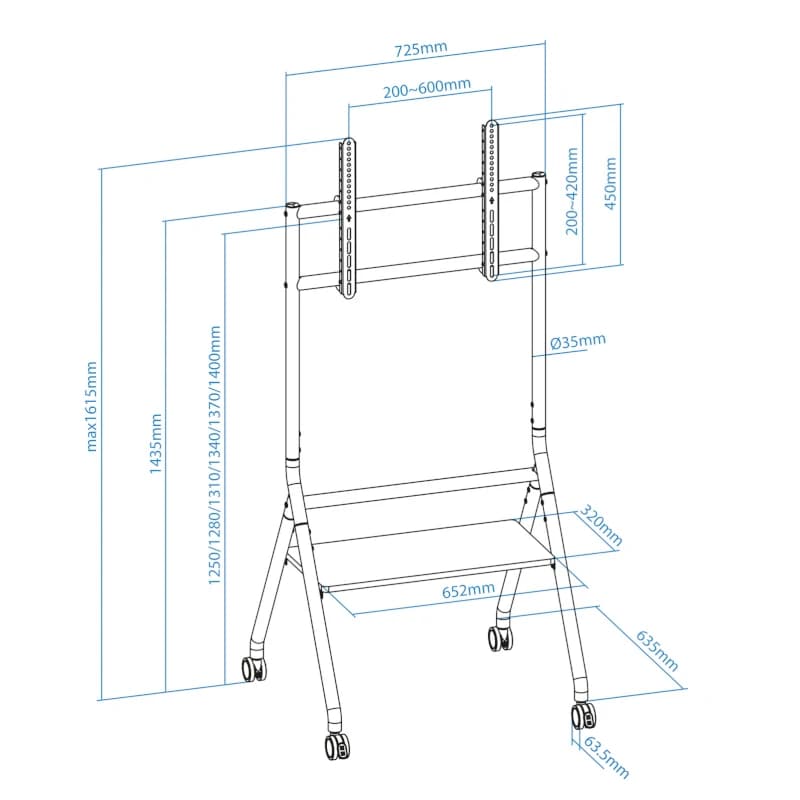 725mm
200~600mm
200~420mm
450mm
Ø35mm
max1615mm
1435mm
1250/1280/1310/1340/1370/1400mm
320mm
652mm
635mm
63.5mm