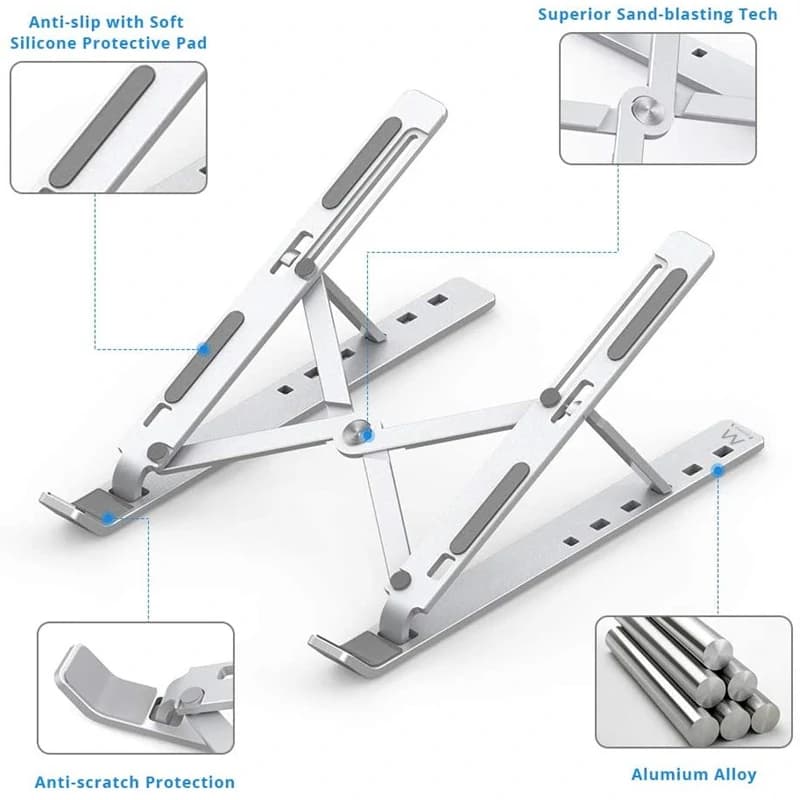 Anti-slip with Soft Silicone Protective Pad

Superior Sand-blasting Tech

Anti-scratch Protection

Alumium Alloy